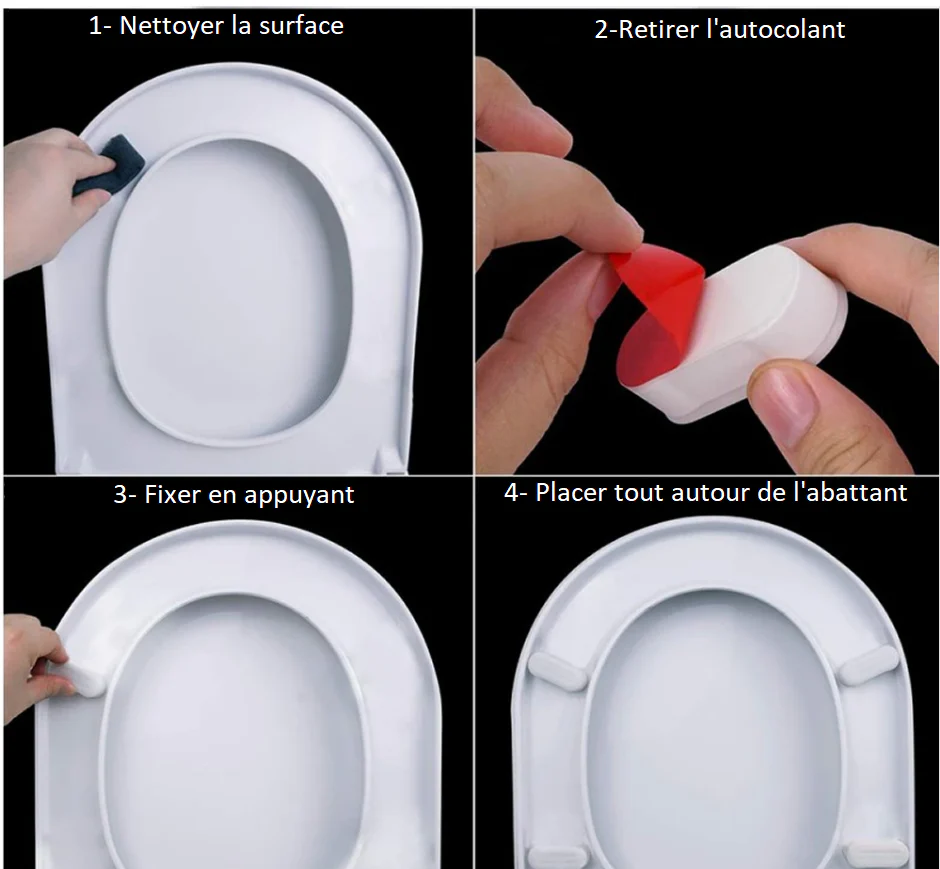 1- Nettoyer la surface

2-Retirer l'autocolant

3- Fixer en appuyant

4- Placer tout autour de l'abattant