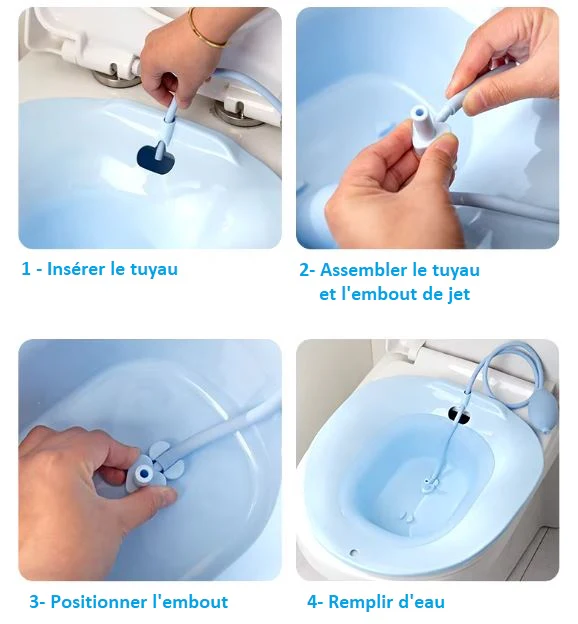 1 - Insérer le tuyau

2- Assembler le tuyau et l'embout de jet

3- Positionner l'embout

4- Remplir d'eau